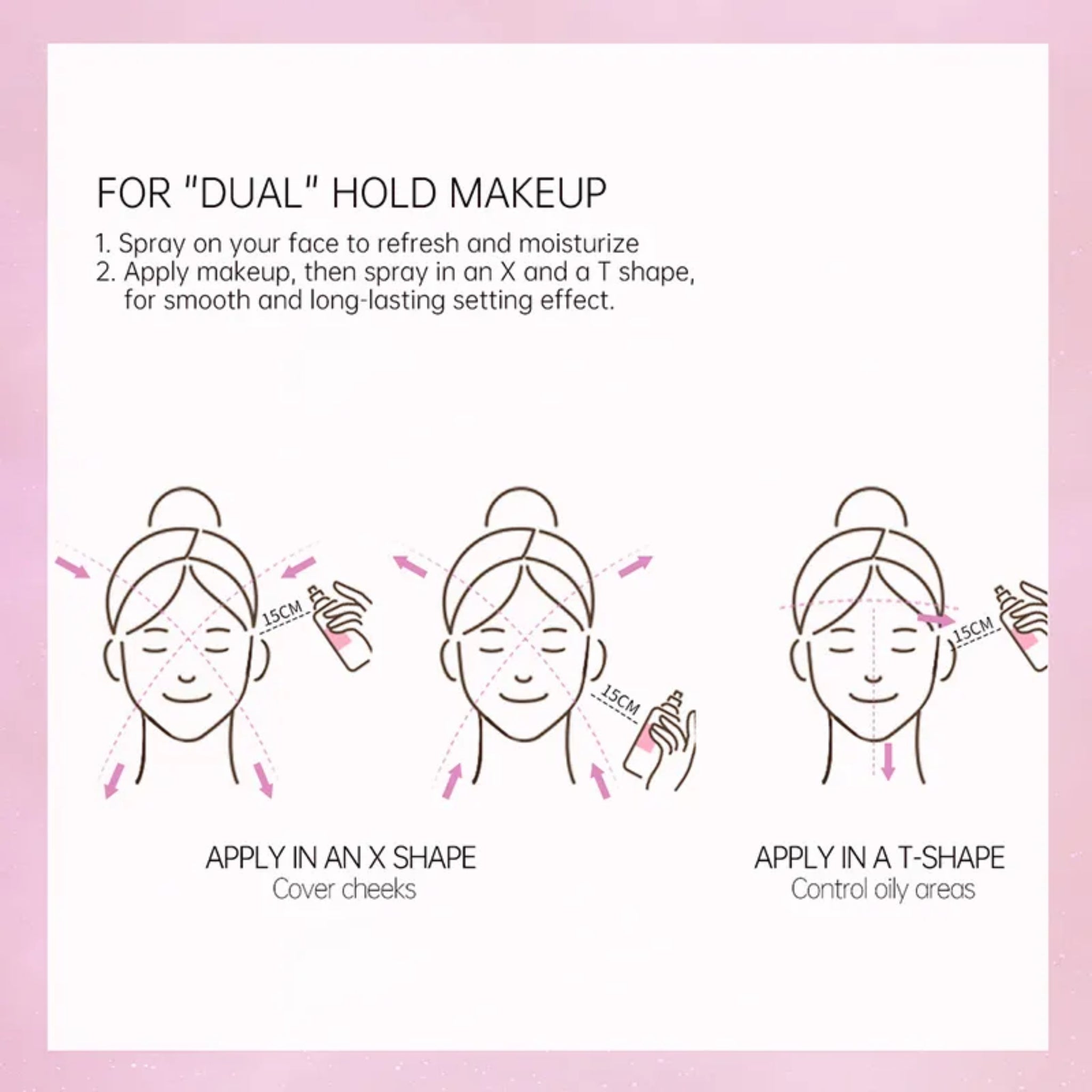 FOR "DUAL" HOLD MAKEUP

1. Spray on your face to refresh and moisturize
2. Apply makeup, then spray in an X and a T shape, for smooth and long-lasting setting effect.

15CM

15CM

15CM

APPLY IN AN X SHAPE
Cover cheeks

APPLY IN A T-SHAPE
Control oily areas